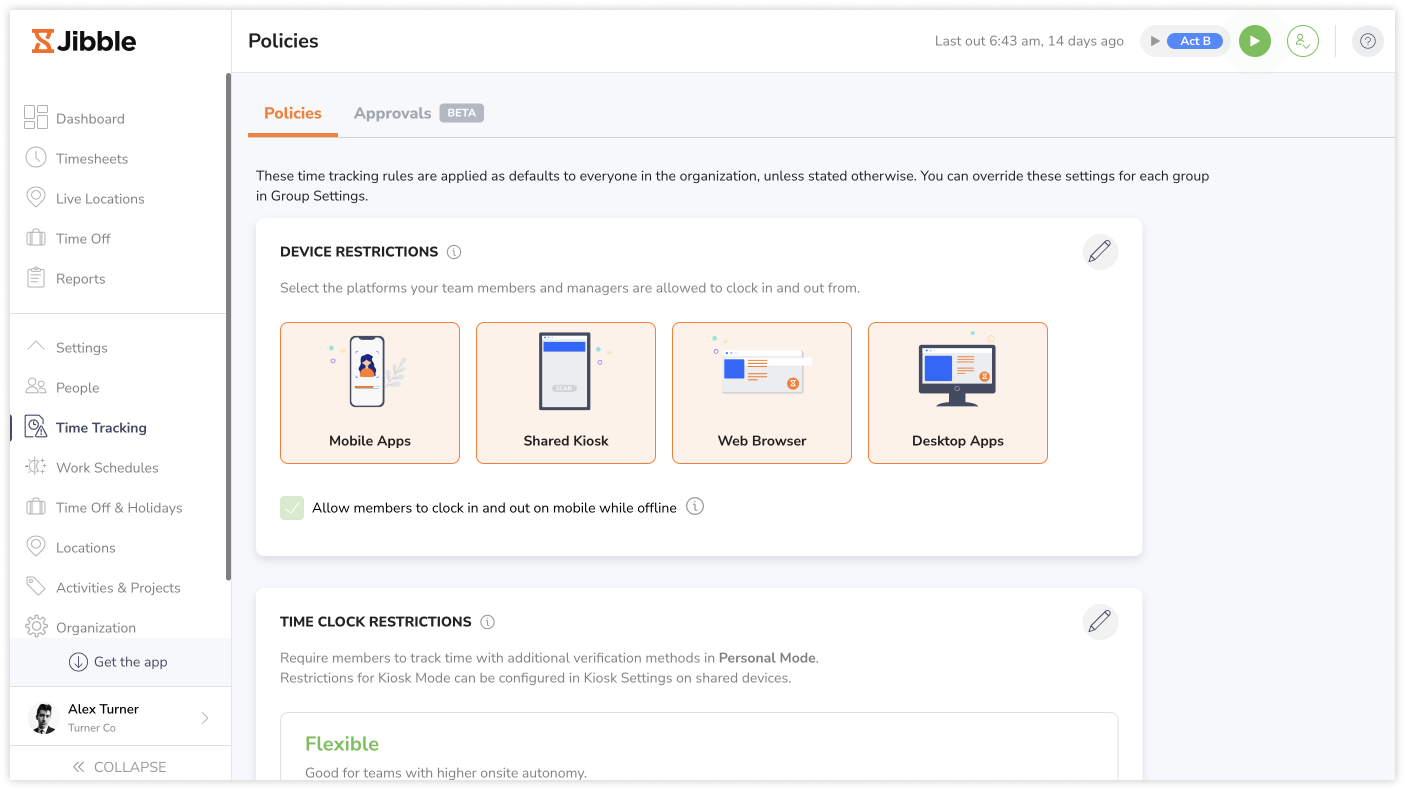 Jibble

Dashboard
Timesheets
Live Locations
Time Off
Reports

Settings
People
Time Tracking
Work Schedules
Time Off & Holidays
Locations
Activities & Projects
Organization

Get the app

Alex Turner
Turner Co

COLLAPSE

Policies

Last out 6:43 am, 14 days ago

Act B

Policies
Approvals BETA

These time tracking rules are applied as defaults to everyone in the organization, unless stated otherwise. You can override these settings for each group in Group Settings.

DEVICE RESTRICTIONS

Select the platforms your team members and managers are allowed to clock in and out from.

Mobile Apps
Shared Kiosk
Web Browser
Desktop Apps

Allow members to clock in and out on mobile while offline

TIME CLOCK RESTRICTIONS

Require members to track time with additional verification methods in Personal Mode.
Restrictions for Kiosk Mode can be configured in Kiosk Settings on shared devices.

Flexible
Good for teams with higher onsite autonomy.